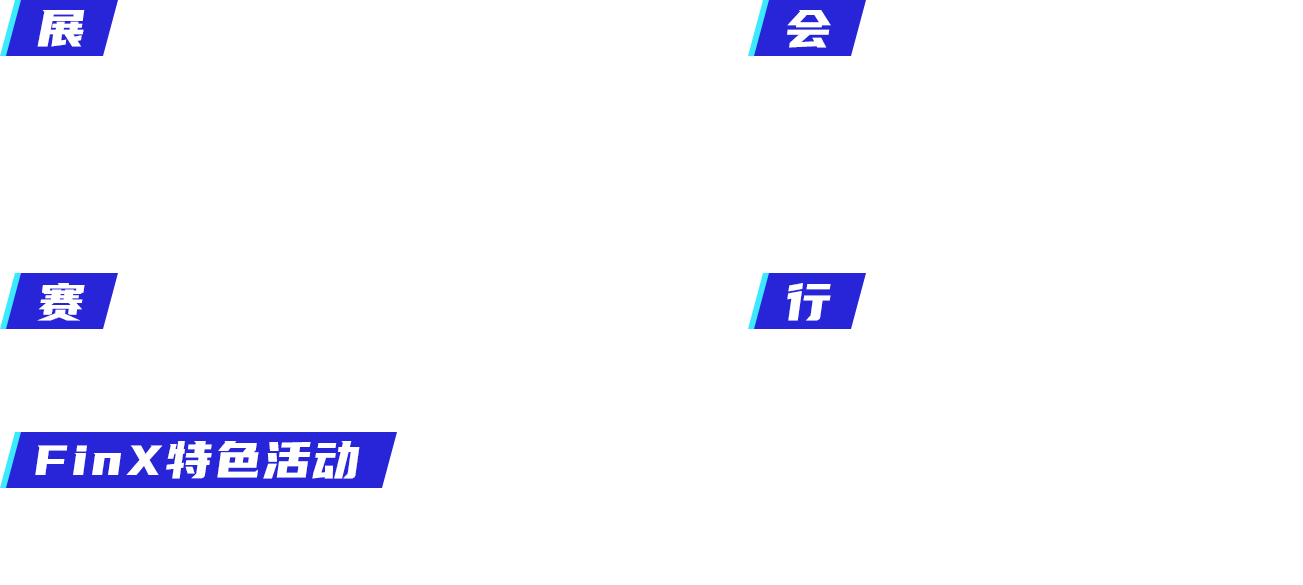 展

会

赛

行

FinX特色活动